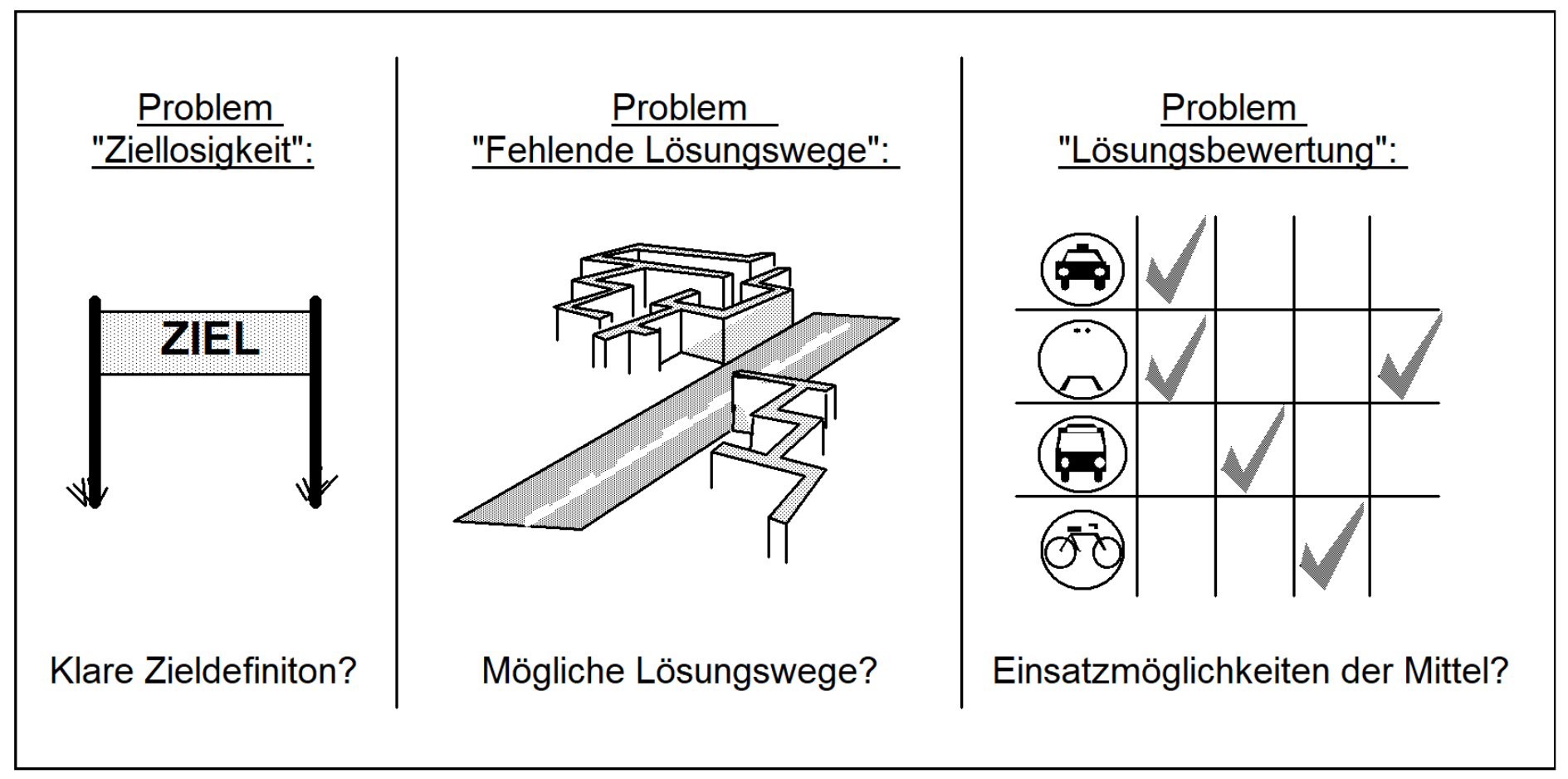 Problem
"Ziellosigkeit":

ZIEL

Klare Zieldefiniton?

Problem
"Fehlende Lösungswege":

Mögliche Lösungswege?

Problem
"Lösungsbewertung":

Einsatzmöglichkeiten der Mittel?